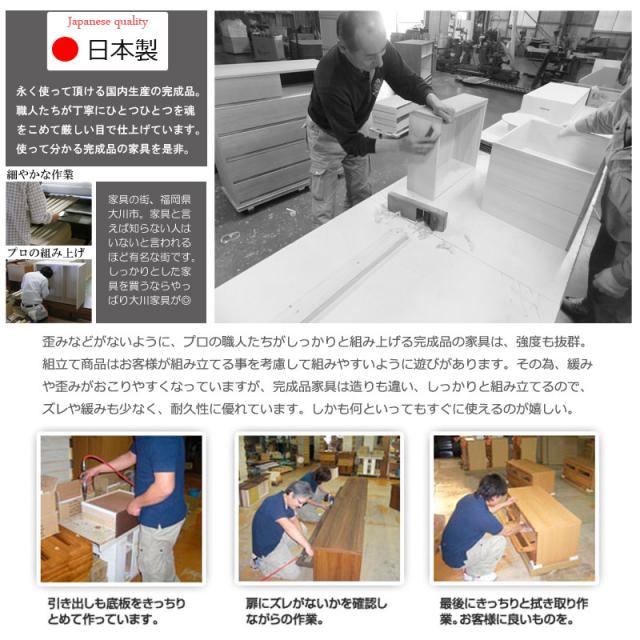 Japanese quality

日本製

永く使って頂ける国内生産の完成品。職人たちが丁寧にひとつひとつを魂をこめて厳しい目で仕上げています。使って分かる完成品の家具を是非。

細やかな作業

プロの組み上げ

家具の街、福岡県大川市。家具と言えば知らない人はいないと言われるほど有名な街です。しっかりとした家具を買うならやっぱり大川家具が◎

歪みなどがないように、プロの職人たちがしっかりと組み上げる完成品の家具は、強度も抜群。組立て商品はお客様が組み立てる事を考慮して組みやすいように遊びがあります。その為、緩みや歪みがおこりやすくなっていますが、完成品家具は造りも違い、しっかりと組み立てるので、ズレや緩みも少なく、耐久性に優れています。しかも何といってもすぐに使えるのが嬉しい。

引き出しも底板をきっちりとめて作っています。

扉にズレがないかを確認しながらの作業。

最後にきっちりと拭き取り作業。お客様に良いものを。