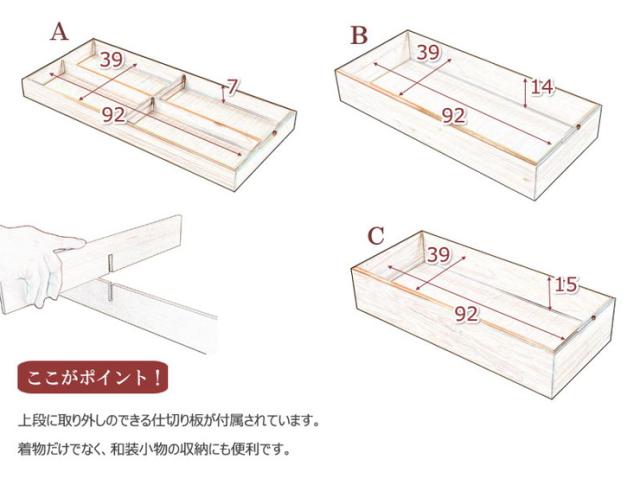 A
39
7
92

B
39
14
92

C
39
15
92

ここがポイント！

上段に取り外しのできる仕切り板が付属されています。

着物だけでなく、和装小物の収納にも便利です。