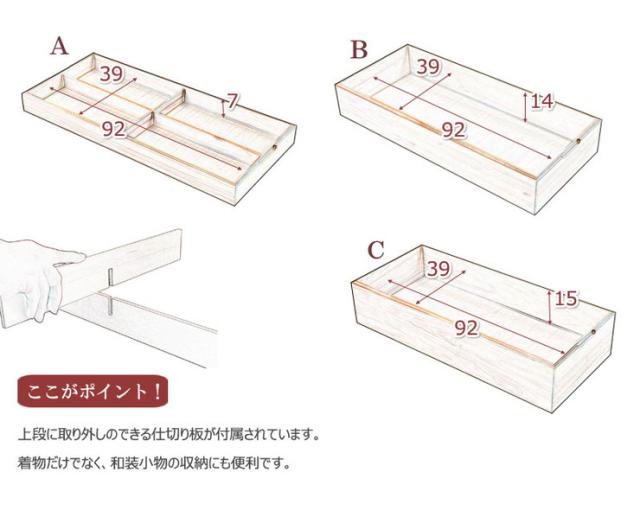 A
39
7
92

B
39
14
92

C
39
15
92

ここがポイント！

上段に取り外しのできる仕切り板が付属されています。

着物だけでなく、和装小物の収納にも便利です。