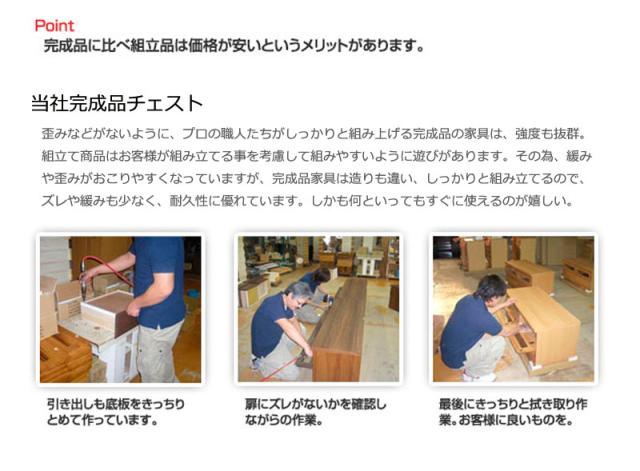 Point
完成品に比べ組立品は価格が安いというメリットがあります。

当社完成品チェスト

歪みなどがないように、プロの職人たちがしっかりと組み上げる完成品の家具は、強度も抜群。組立て商品はお客様が組み立てる事を考慮して組みやすいように遊びがあります。その為、緩みや歪みがおこりやすくなっていますが、完成品家具は造りも違い、しっかりと組み立てるので、ズレや緩みも少なく、耐久性に優れています。しかも何といってもすぐに使えるのが嬉しい。

引き出しも底板をきっちりとめて作っています。

扉にズレがないかを確認しながらの作業。

最後にきっちりと拭き取り作業。お客様に良いものを。