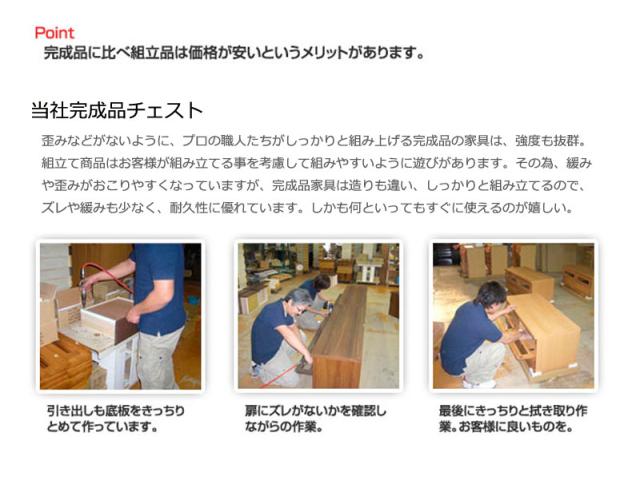 Point
完成品に比べ組立品は価格が安いというメリットがあります。

当社完成品チェスト

歪みなどがないように、プロの職人たちがしっかりと組み上げる完成品の家具は、強度も抜群。組立て商品はお客様が組み立てる事を考慮して組みやすいように遊びがあります。その為、緩みや歪みがおこりやすくなっていますが、完成品家具は造りも違い、しっかりと組み立てるので、ズレや緩みも少なく、耐久性に優れています。しかも何といってもすぐに使えるのが嬉しい。

引き出しも底板をきっちりとめて作っています。

扉にズレがないかを確認しながらの作業。

最後にきっちりと拭き取り作業。お客様に良いものを。