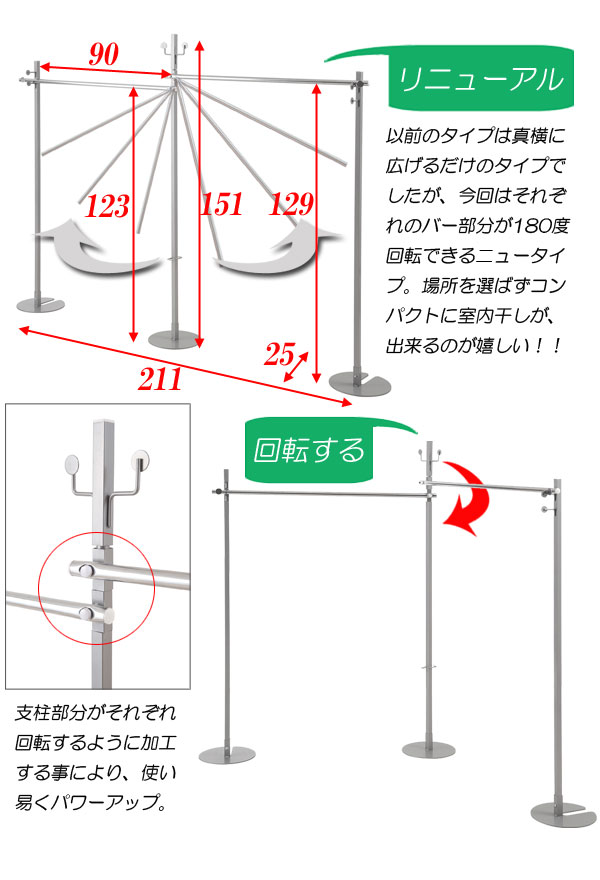 90

123

151

129

25

211

リニューアル

以前のタイプは真横に広げるだけのタイプでしたが、今回はそれぞれのバー部分が180度回転できるニュータイプ。場所を選ばずコンパクトに室内干しが、出来るのが嬉しい！！

回転する

支柱部分がそれぞれ回転するように加工する事により、使い易くパワーアップ。