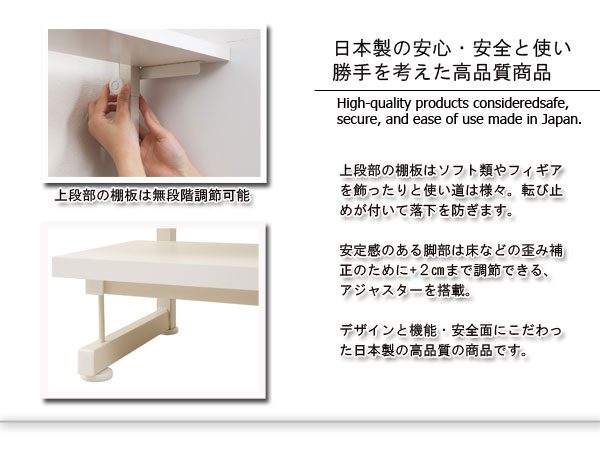 上段部の棚板は無段階調節可能

日本製の安心・安全と使い勝手を考えた高品質商品

High-quality products consideredsafe, secure, and ease of use made in Japan.

上段部の棚板はソフト類やフィギアを飾ったりと使い道は様々。転び止めが付いて落下を防ぎます。

安定感のある脚部は床などの歪み補正のために+2㎝まで調節できる、アジャスターを搭載。

デザインと機能・安全面にこだわった日本製の高品質の商品です。