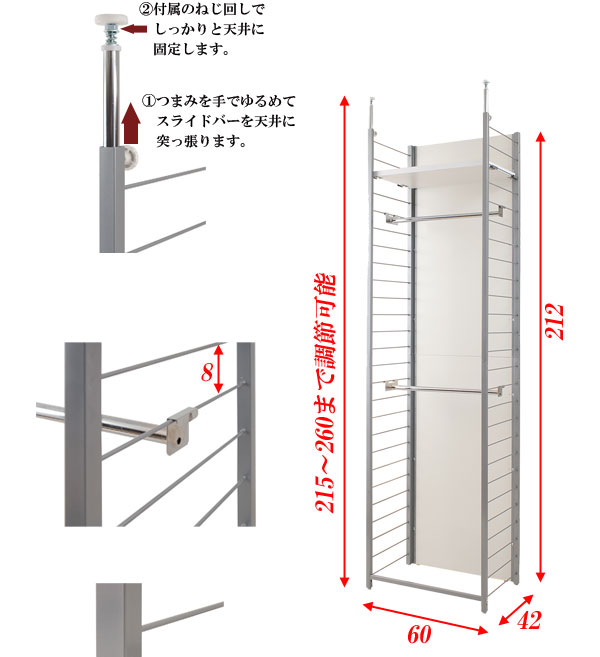 ②付属のねじ回しでしっかりと天井に固定します。

①つまみを手でゆるめてスライドバーを天井に突っ張ります。

8

215~260まで調節可能

212

60

42