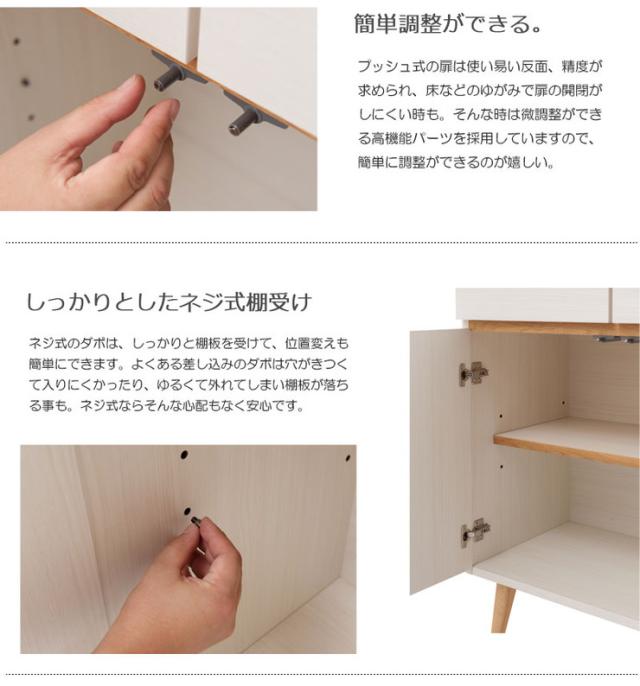 簡単調整ができる。

プッシュ式の扉は使い易い反面、精度が求められ、床などのゆがみで扉の開閉がしにくい時も。そんな時は微調整ができる高機能パーツを採用していますので、簡単に調整ができるのが嬉しい。

しっかりとしたネジ式棚受け

ネジ式のダボは、しっかりと棚板を受けて、位置変えも簡単にできます。よくある差し込みのダボは穴がきつくて入りにくかったり、ゆるくて外れてしまい棚板が落ちる事も。ネジ式ならそんな心配もなく安心です。