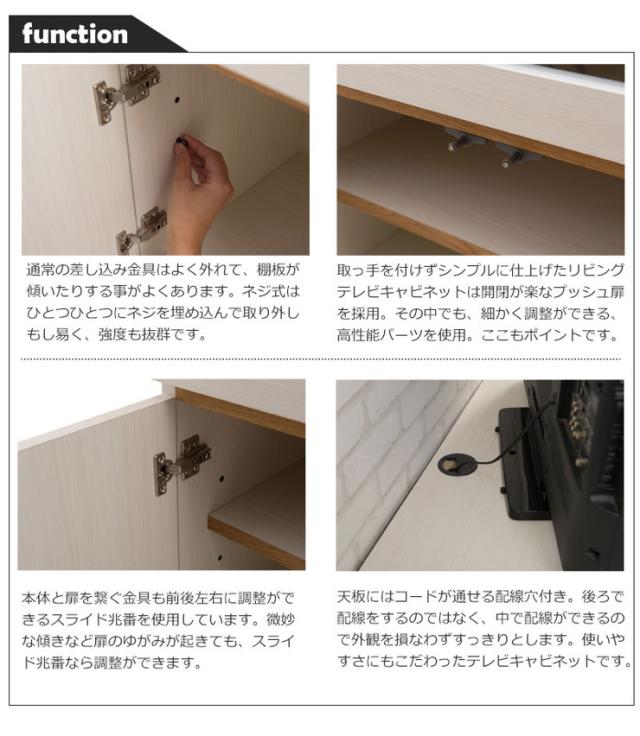 function

通常の差し込み金具はよく外れて、棚板が傾いたりする事がよくあります。ネジ式はひとつひとつにネジを埋め込んで取り外しもし易く、強度も抜群です。

取っ手を付けずシンプルに仕上げたリビングテレビキャビネットは開閉が楽なプッシュ扉を採用。その中でも、細かく調整ができる、高性能パーツを使用。ここもポイントです。

本体と扉を繋ぐ金具も前後左右に調整ができるスライド兆番を使用しています。微妙な傾きなど扉のゆがみが起きても、スライド兆番なら調整ができます。

天板にはコードが通せる配線穴付き。後ろで配線をするのではなく、中で配線ができるので外観を損なわずすっきりとします。使いやすさにもこだわったテレビキャビネットです。