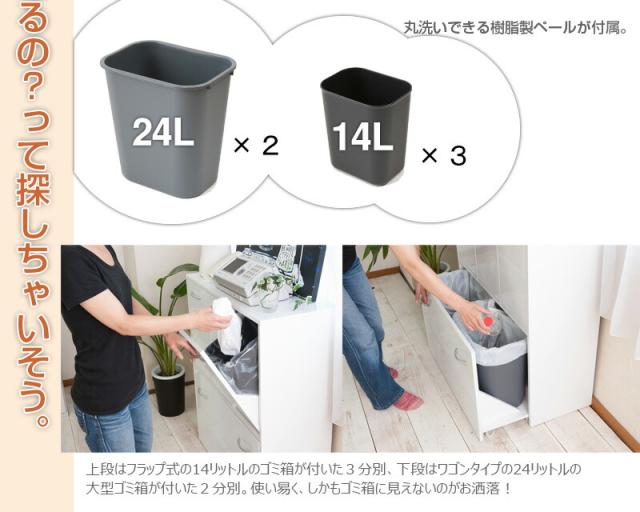 るの？って探しちゃいそう。

丸洗いできる樹脂製ペールが付属。

24L × 2

14L × 3

上段はフラップ式の14リットルのゴミ箱が付いた３分別、下段はワゴンタイプの24リットルの大型ゴミ箱が付いた２分別。使い易く、しかもゴミ箱に見えないのがお洒落！