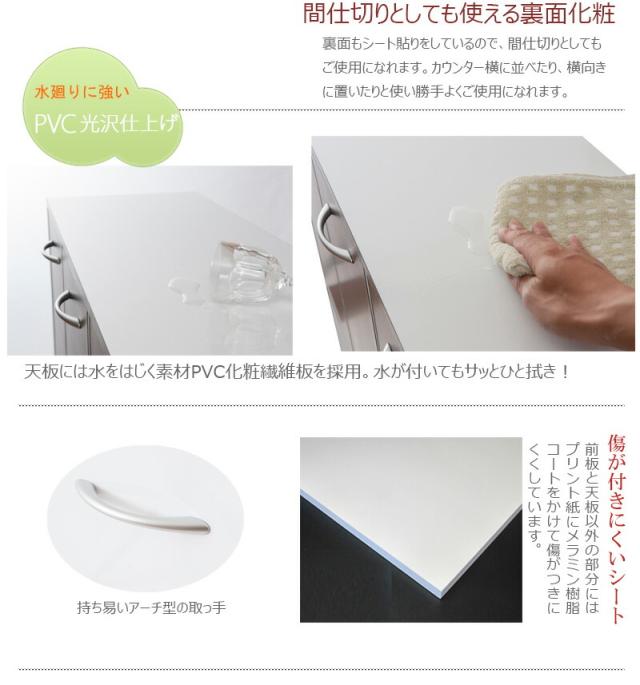 間仕切りとしても使える裏面化粧

裏面もシート貼りをしているので、間仕切りとしてもご使用になれます。カウンター横に並べたり、横向きに置いたりと使い勝手よくご使用になれます。

水廻りに強い
PVC光沢仕上げ

天板には水をはじく素材PVC化粧繊維板を採用。水が付いてもサッとひと拭き！

持ち易いアーチ型の取っ手

傷が付きにくいシート

前板と天板以外の部分にはプリント紙にメラミン樹脂コートをかけて傷がつきにくくしています。