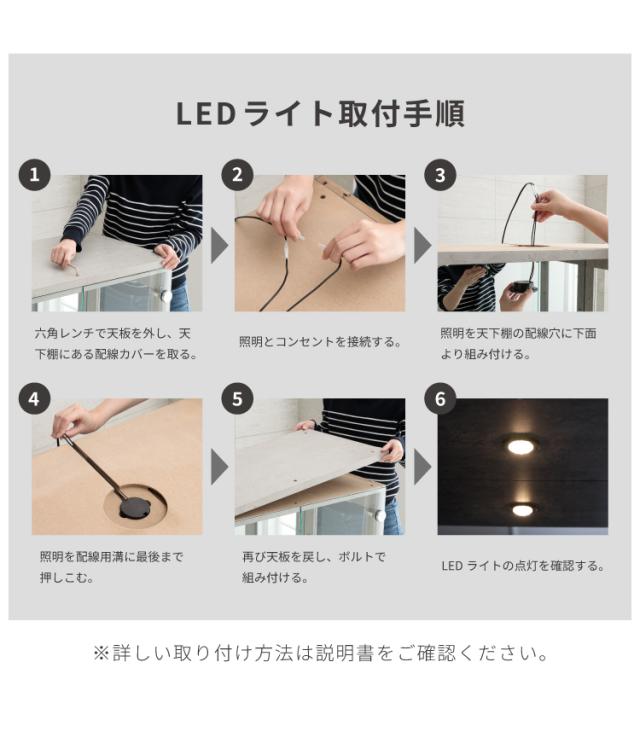 LEDライト取付手順

1

六角レンチで天板を外し、天下棚にある配線カバーを取る。

2

照明とコンセントを接続する。

3

照明を天下棚の配線穴に下面より組み付ける。

4

照明を配線用溝に最後まで押しこむ。

5

再び天板を戻し、ボルトで組み付ける。

6

LED ライトの点灯を確認する。

※詳しい取り付け方法は説明書をご確認ください。