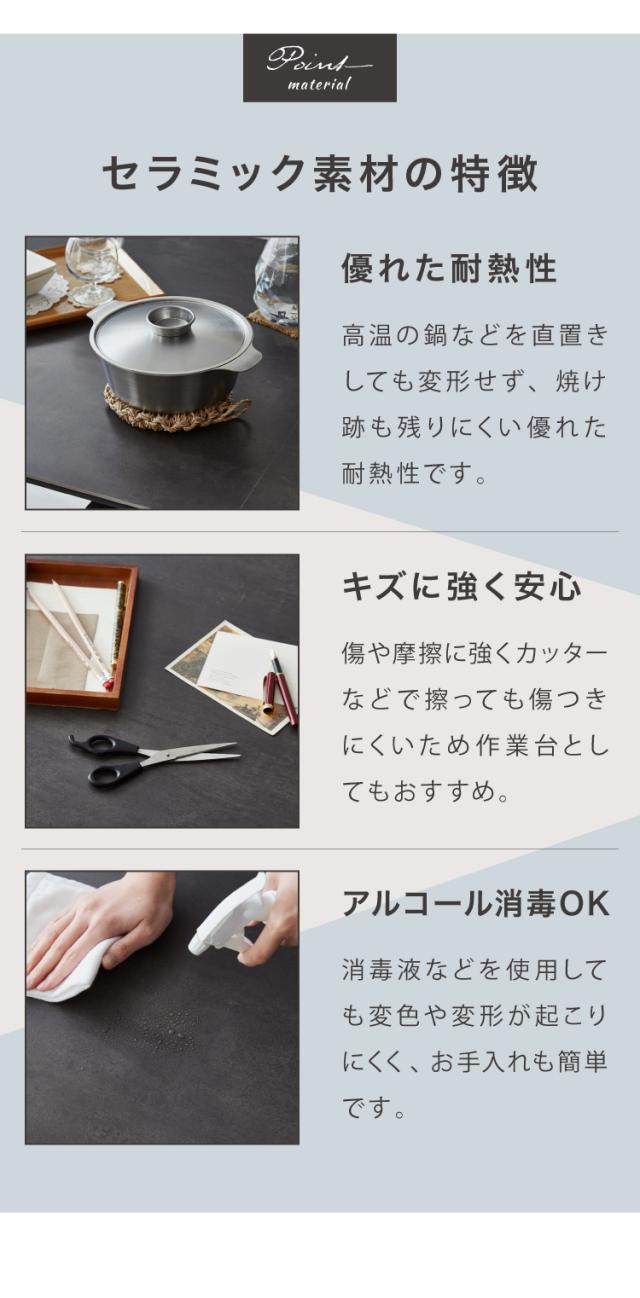 Point
material

セラミック素材の特徴

優れた耐熱性

高温の鍋などを直置きしても変形せず、焼け跡も残りにくい優れた耐熱性です。

キズに強く安心

傷や摩擦に強くカッターなどで擦っても傷つきにくいため作業台としてもおすすめ。

アルコール消毒OK

消毒液などを使用しても変色や変形が起こりにくく、お手入れも簡単です。