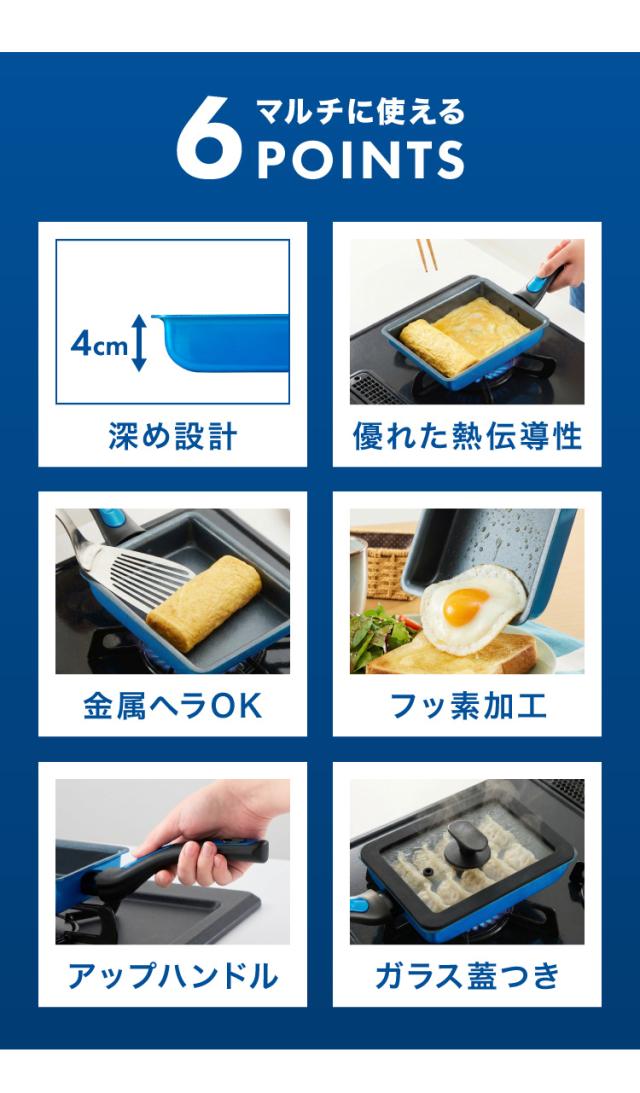 6 マルチに使える POINTS

4cm

深め設計

優れた熱伝導性

金属ヘラOK

フッ素加工

アップハンドル

ガラス蓋つき