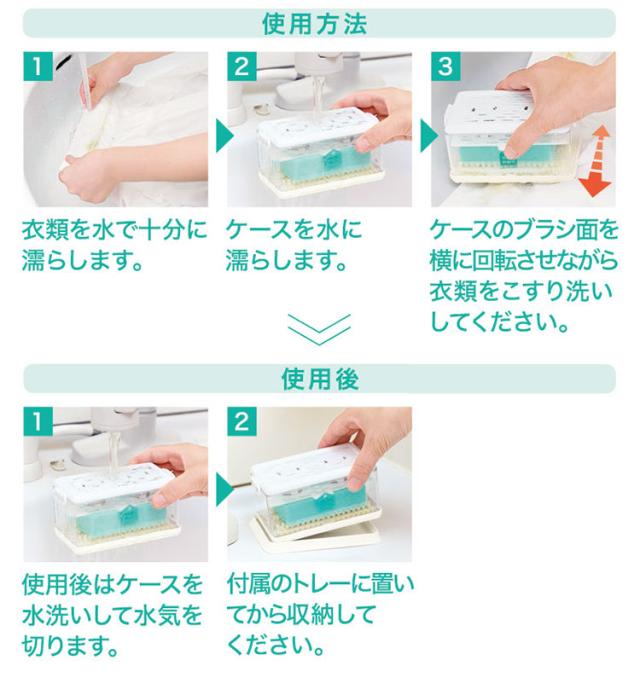 使用方法

1

衣類を水で十分に濡らします。

2

ケースを水に濡らします。

3

ケースのブラシ面を横に回転させながら衣類をこすり洗いしてください。

使用後

1

使用後はケースを水洗いして水気を切ります。

2

付属のトレーに置いてから収納してください。