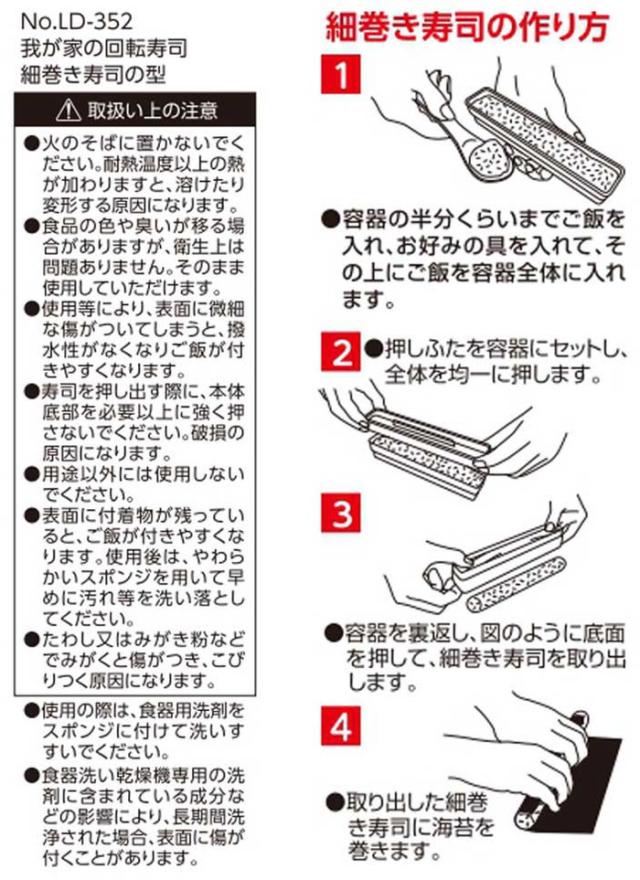 No.LD-352
我が家の回転寿司
細巻き寿司の型

⚠ 取扱い上の注意

●火のそばに置かないでください。耐熱温度以上の熱が加わりますと、溶けたり変形する原因になります。
●食品の色や臭いが移る場合がありますが、衛生上は問題ありません。そのまま使用していただけます。
●使用等により、表面に微細な傷がついてしまうと、撥水性がなくなりご飯が付きやすくなります。
●寿司を押し出す際に、本体底部を必要以上に強く押さないでください。破損の原因になります。
●用途以外には使用しないでください。
●表面に付着物が残っていると、ご飯が付きやすくなります。使用後は、やわらかいスポンジを用いて早めに汚れ等を洗い落としてください。
●たわし又はみがき粉などでみがくと傷がつき、こびりつく原因になります。

●使用の際は、食器用洗剤をスポンジに付けて洗いすすいでください。
●食器洗い乾燥機専用の洗剤に含まれている成分などの影響により、長期間洗浄された場合、表面に傷が付くことがあります。

細巻き寿司の作り方

1
●容器の半分くらいまでご飯を入れ、お好みの具を入れて、その上にご飯を容器全体に入れます。

2
●押しふたを容器にセットし、全体を均一に押します。

3
●容器を裏返し、図のように底面を押して、細巻き寿司を取り出します。

4
●取り出した細巻き寿司に海苔を巻きます。