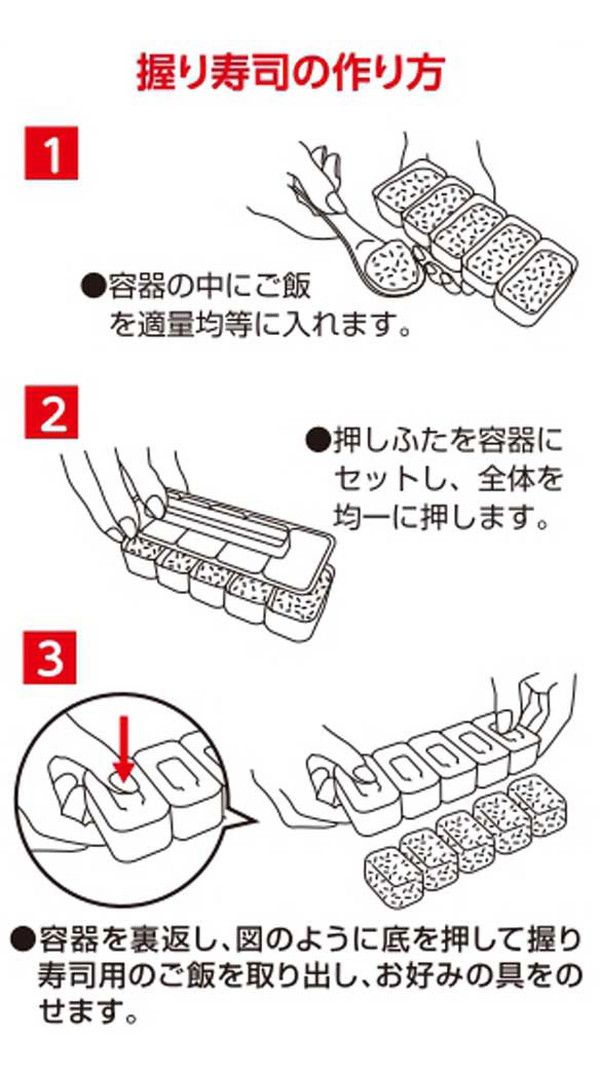 握り寿司の作り方

1

●容器の中にご飯を適量均等に入れます。

2

●押しふたを容器にセットし、全体を均一に押します。

3

●容器を裏返し、図のように底を押して握り寿司用のご飯を取り出し、お好みの具をのせます。