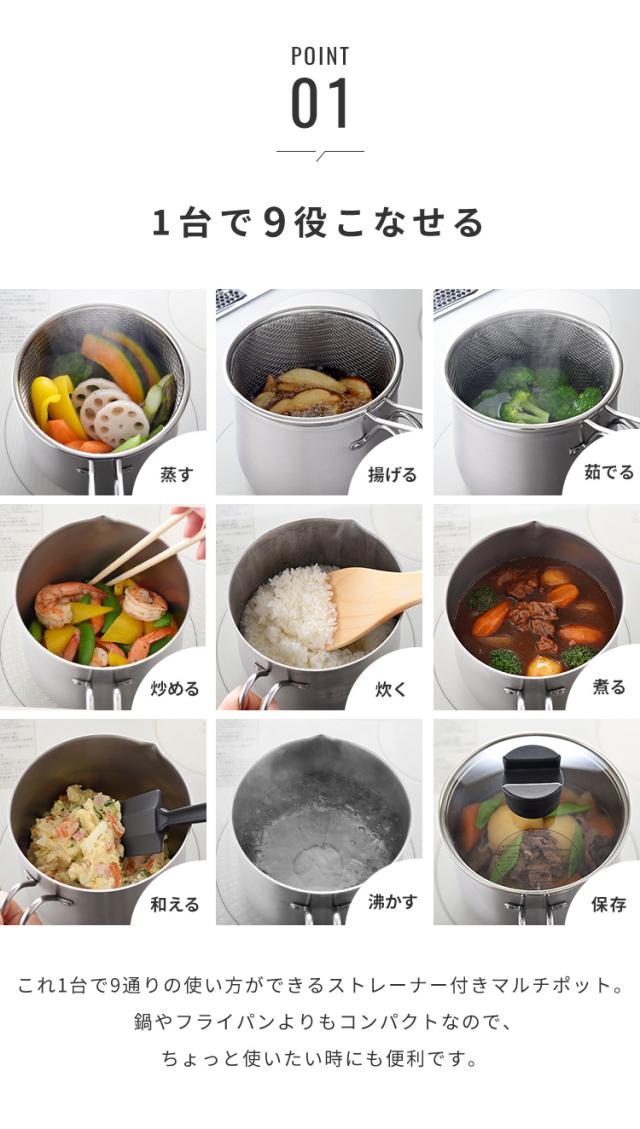 POINT
01

1台で9役こなせる

蒸す

揚げる

茹でる

炒める

炊く

煮る

和える

沸かす

保存

これ1台で9通りの使い方ができるストレーナー付きマルチポット。
鍋やフライパンよりもコンパクトなので、
ちょっと使いたい時にも便利です。