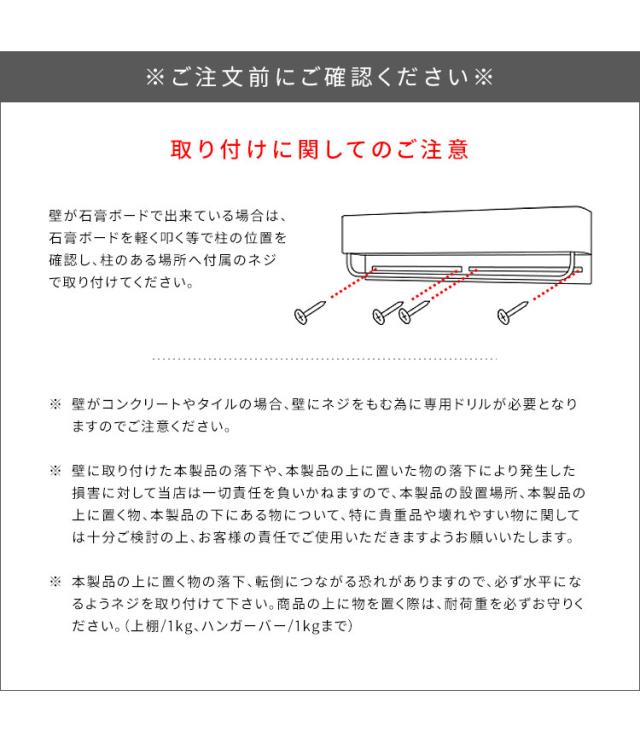 ※ご注文前にご確認ください※

取り付けに関してのご注意

壁が石膏ボードで出来ている場合は、石膏ボードを軽く叩く等で柱の位置を確認し、柱のある場所へ付属のネジで取り付けてください。

※ 壁がコンクリートやタイルの場合、壁にネジをもむ為に専用ドリルが必要となりますのでご注意ください。

※ 壁に取り付けた本製品の落下や、本製品の上に置いた物の落下により発生した損害に対して当店は一切責任を負いかねますので、本製品の設置場所、本製品の上に置く物、本製品の下にある物について、特に貴重品や壊れやすい物に関しては十分ご検討の上、お客様の責任でご使用いただきますようお願いいたします。

※ 本製品の上に置く物の落下、転倒につながる恐れがありますので、必ず水平になるようネジを取り付けて下さい。商品の上に物を置く際は、耐荷重を必ずお守りください。(上棚/1kg、ハンガーバー/1kgまで)