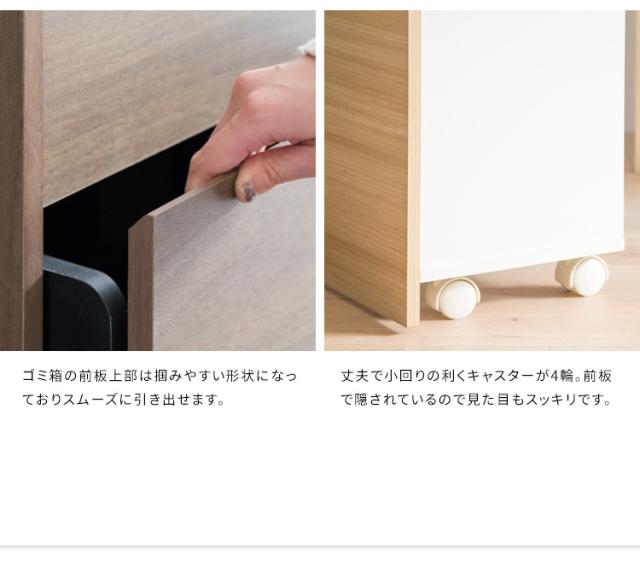 ゴミ箱の前板上部は掴みやすい形状になっておりスムーズに引き出せます。

丈夫で小回りの利くキャスターが4輪。前板で隠されているので見た目もスッキリです。