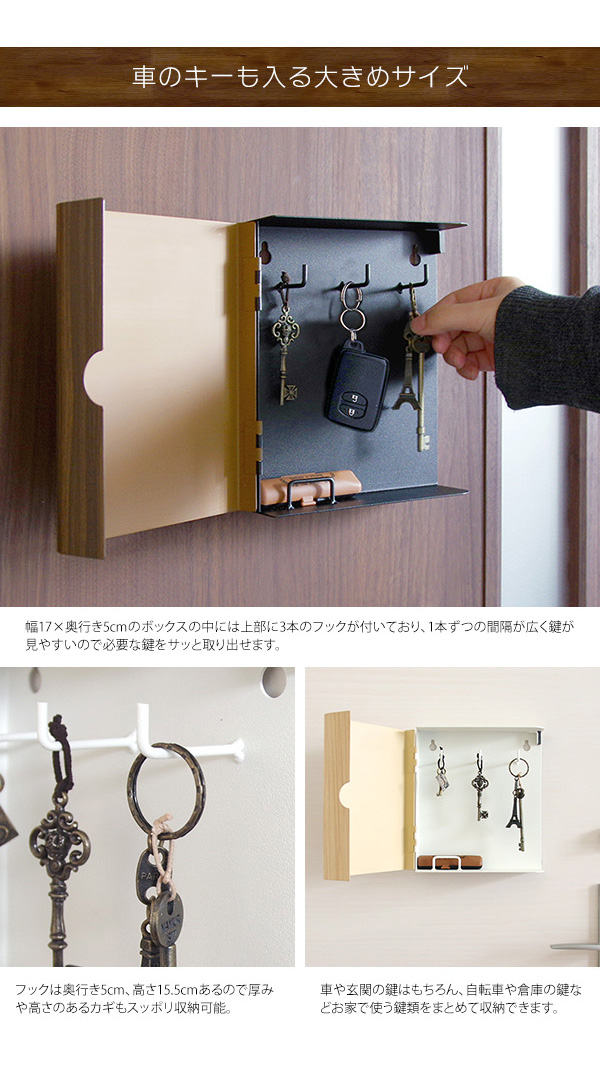 車のキーも入る大きめサイズ

幅17×奥行き5cmのボックスの中には上部に3本のフックが付いており、1本ずつの間隔が広く鍵が見やすいので必要な鍵をサッと取り出せます。

フックは奥行き5cm、高さ15.5cmあるので厚みや高さのあるカギもスッポリ収納可能。

車や玄関の鍵はもちろん、自転車や倉庫の鍵などお家で使う鍵類をまとめて収納できます。