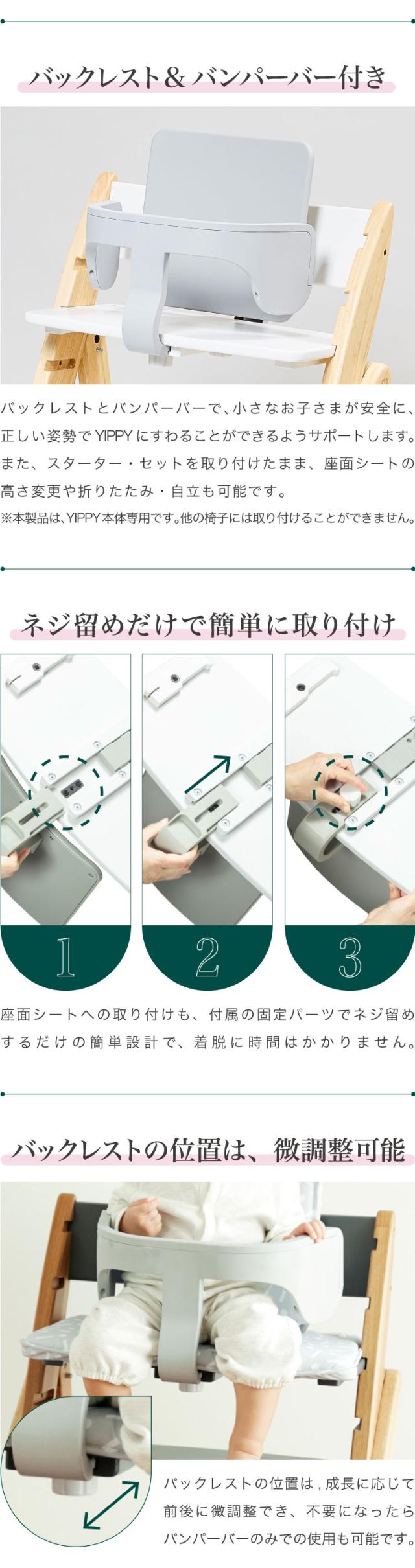 バックレスト＆バンパーバー付き

バックレストとバンパーバーで、小さなお子さまが安全に、正しい姿勢でYIPPYにすわることができるようサポートします。また、スターター・セットを取り付けたまま、座面シートの高さ変更や折りたたみ・自立も可能です。

※本製品は、YIPPY本体専用です。他の椅子には取り付けることができません。

ネジ留めだけで簡単に取り付け

1

2

3

座面シートへの取り付けも、付属の固定パーツでネジ留めするだけの簡単設計で、着脱に時間はかかりません。

バックレストの位置は、微調整可能

バックレストの位置は，成長に応じて前後に微調整でき、不要になったらバンパーバーのみでの使用も可能です。