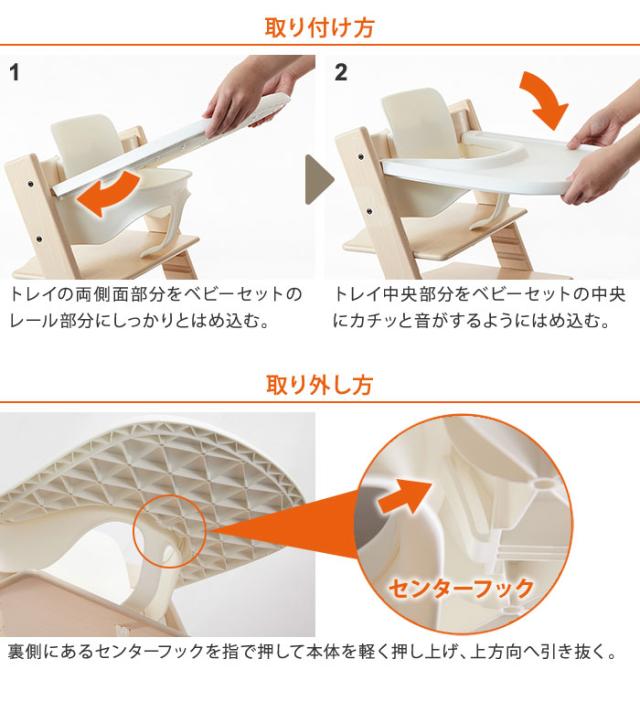 取り付け方

1

トレイの両側面部分をベビーセットのレール部分にしっかりとはめ込む。

2

トレイ中央部分をベビーセットの中央にカチッと音がするようにはめ込む。

取り外し方

センターフック

裏側にあるセンターフックを指で押して本体を軽く押し上げ、上方向へ引き抜く。