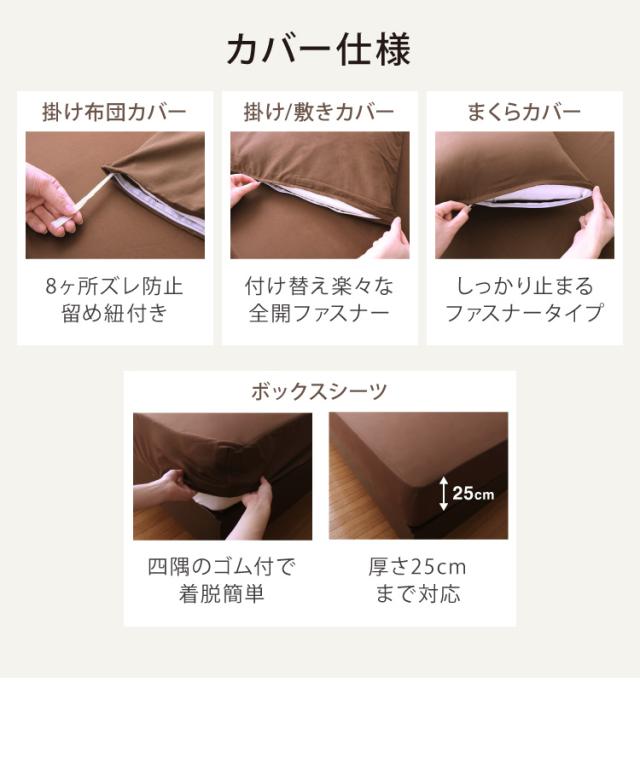 カバー仕様

掛け布団カバー

8ヶ所ズレ防止
留め紐付き

掛け/敷きカバー

付け替え楽々な
全開ファスナー

まくらカバー

しっかり止まる
ファスナータイプ

ボックスシーツ

四隅のゴム付で
着脱簡単

25cm

厚さ25cm
まで対応