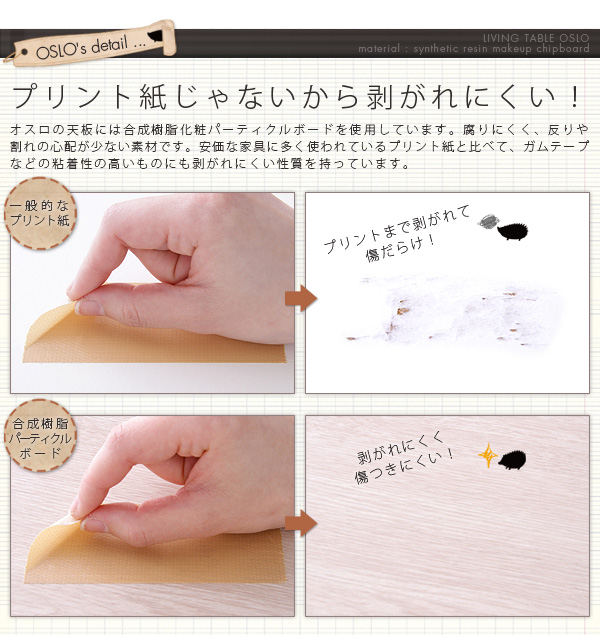 OSLO's detail ...

LIVING TABLE OSLO
material : synthetic resin makeup chipboard

プリント紙じゃないから剥がれにくい！

オスロの天板には合成樹脂化粧パーティクルボードを使用しています。腐りにくく、反りや割れの心配が少ない素材です。安価な家具に多く使われているプリント紙と比べて、ガムテープなどの粘着性の高いものにも剥がれにくい性質を持っています。

一般的なプリント紙

プリントまで剥がれて傷だらけ！

合成樹脂パーティクルボード

剥がれにくく傷つきにくい！