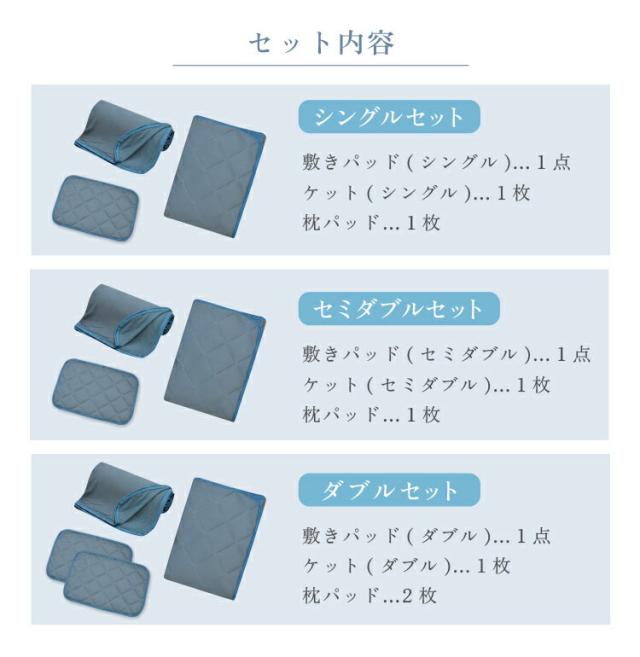 セット内容

シングルセット

敷きパッド ( シングル )... 1 点
ケット ( シングル )... 1 枚
枕パッド... 1 枚

セミダブルセット

敷きパッド ( セミダブル )... 1 点
ケット ( セミダブル )... 1 枚
枕パッド... 1 枚

ダブルセット

敷きパッド ( ダブル )... 1 点
ケット ( ダブル )... 1 枚
枕パッド...2 枚