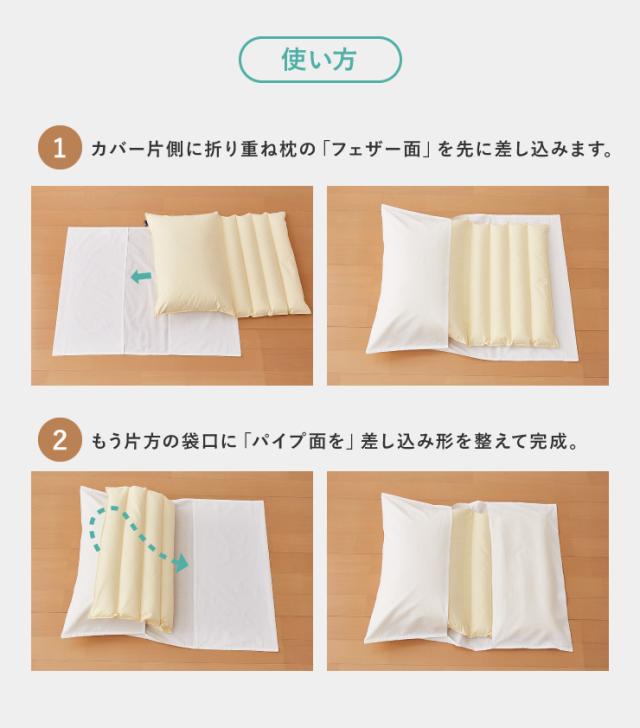 使い方

1 カバー片側に折り重ね枕の「フェザー面」を先に差し込みます。

2 もう片方の袋口に「パイプ面を」差し込み形を整えて完成。