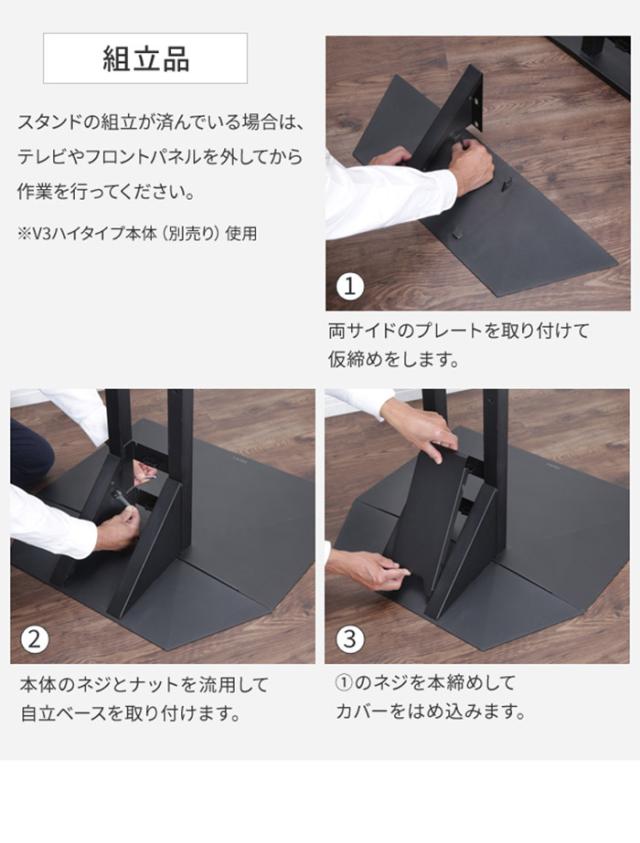 組立品

スタンドの組立が済んでいる場合は、テレビやフロントパネルを外してから作業を行ってください。

※V3ハイタイプ本体（別売り）使用

1

両サイドのプレートを取り付けて仮締めをします。

2

本体のネジとナットを流用して自立ベースを取り付けます。

3

①のネジを本締めしてカバーをはめ込みます。