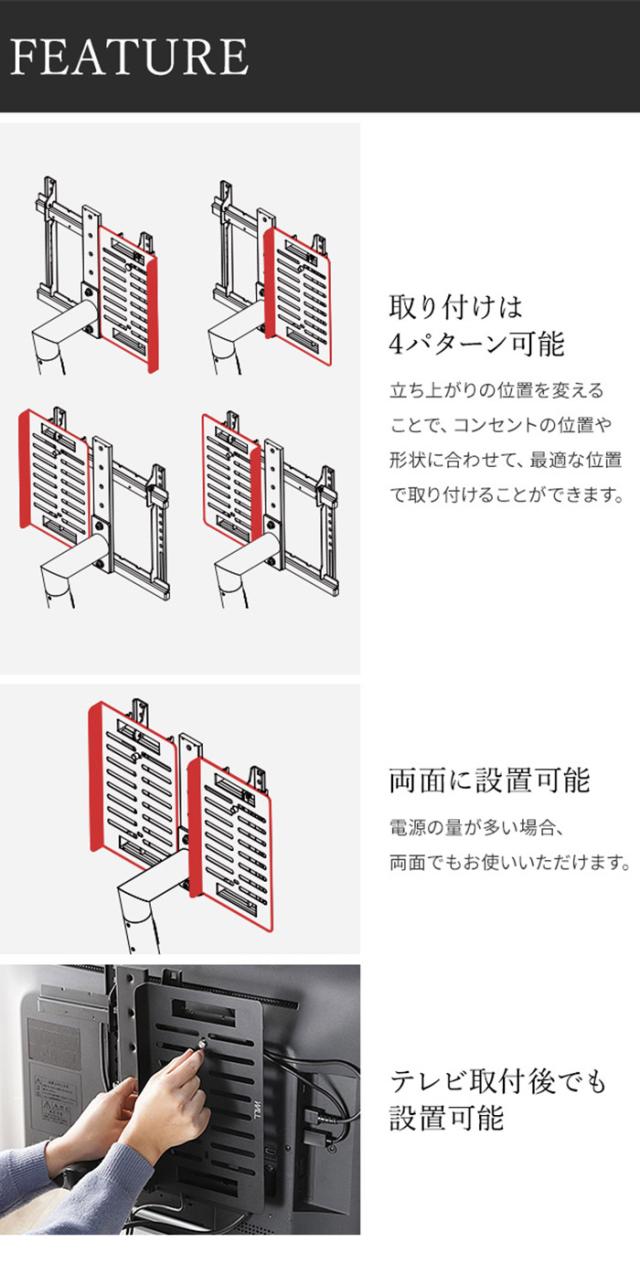 FEATURE

取り付けは
4パターン可能

立ち上がりの位置を変えることで、コンセントの位置や形状に合わせて、最適な位置で取り付けることができます。

両面に設置可能

電源の量が多い場合、両面でもお使いいただけます。

テレビ取付後でも
設置可能