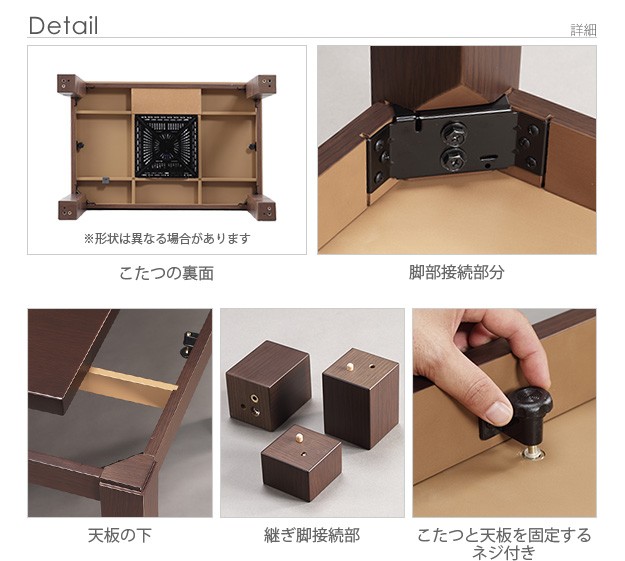 Detail

詳細

※形状は異なる場合があります

こたつの裏面

脚部接続部分

天板の下

継ぎ脚接続部

こたつと天板を固定するネジ付き