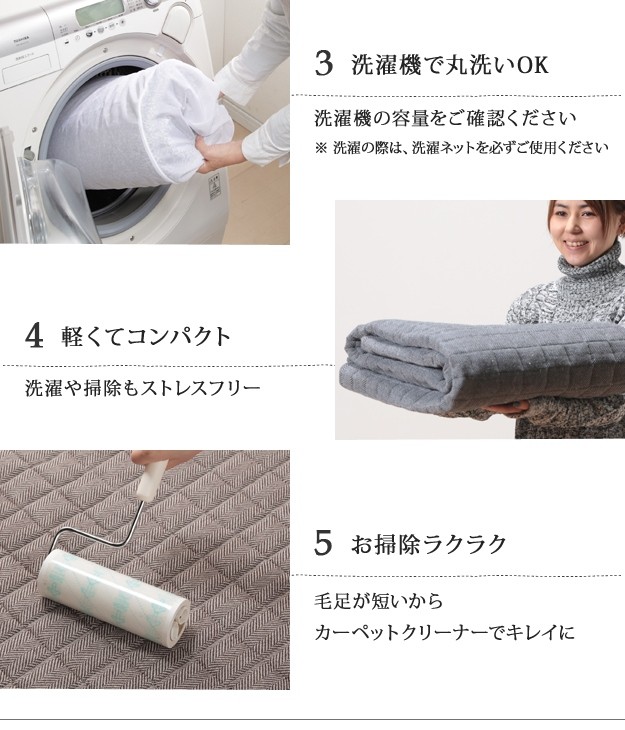 TOSHIBA

3 洗濯機で丸洗いOK

洗濯機の容量をご確認ください
※ 洗濯の際は、洗濯ネットを必ずご使用ください

4 軽くてコンパクト

洗濯や掃除もストレスフリー

5 お掃除ラクラク

毛足が短いから
カーペットクリーナーでキレイに