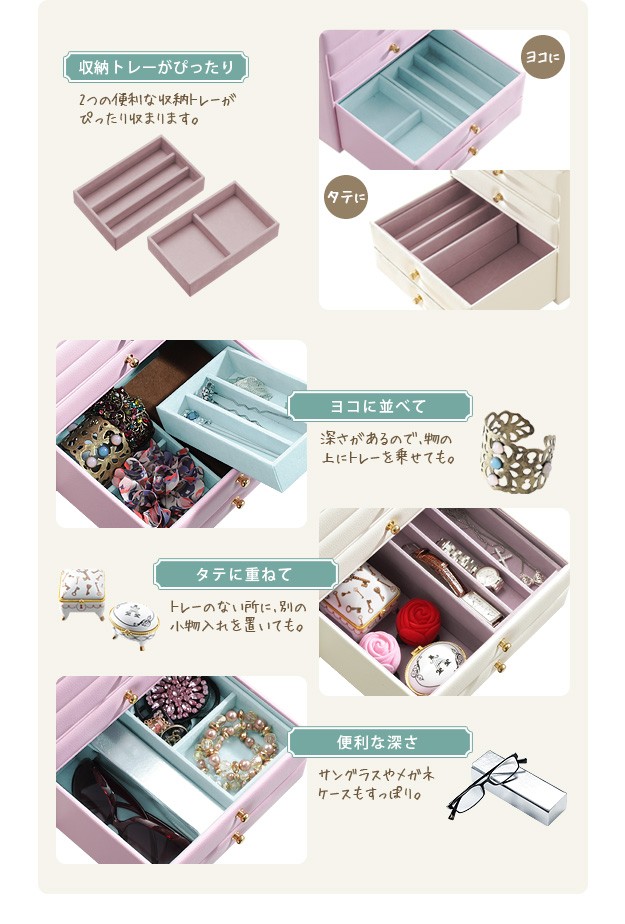 収納トレーがぴったり

2つの便利な収納トレーがぴったり収まります。

ヨコに

タテに

ヨコに並べて

深さがあるので、物の上にトレーを乗せても。

タテに重ねて

トレーのない所に、別の小物入れを置いても。

便利な深さ

サングラスやメガネケースもすっぽり。