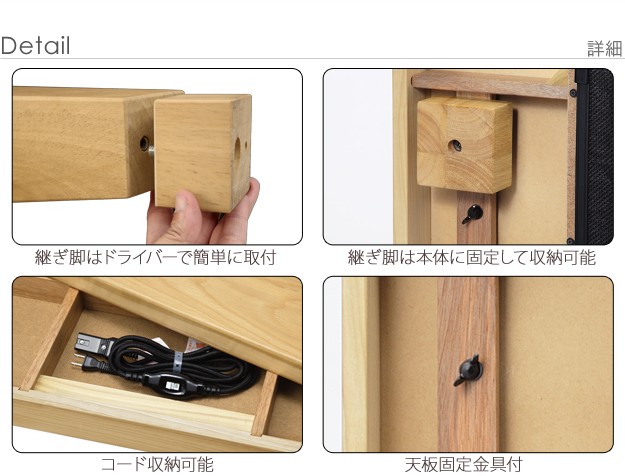 Detail

詳細

継ぎ脚はドライバーで簡単に取付

継ぎ脚は本体に固定して収納可能

コード収納可能

天板固定金具付