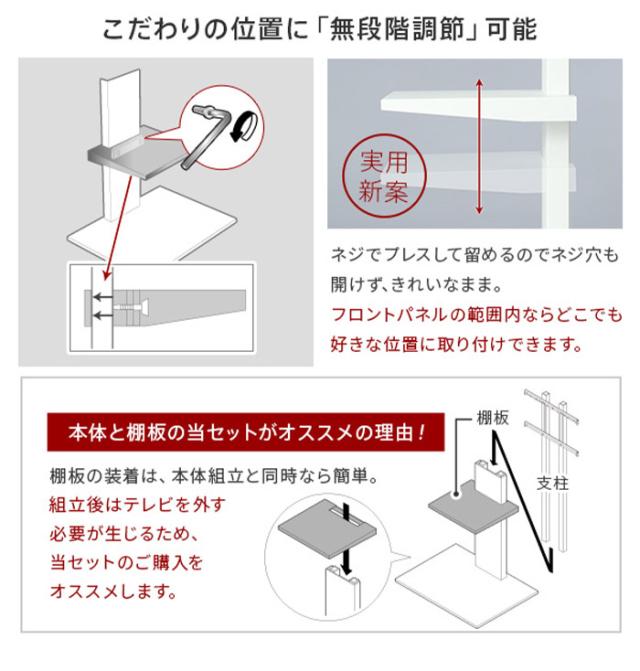 こだわりの位置に「無段階調節」可能

実用新案

ネジでプレスして留めるのでネジ穴も開けず、きれいなまま。
フロントパネルの範囲内ならどこでも好きな位置に取り付けできます。

本体と棚板の当セットがオススメの理由！

棚板の装着は、本体組立と同時なら簡単。
組立後はテレビを外す必要が生じるため、当セットのご購入をオススメします。

棚板

支柱