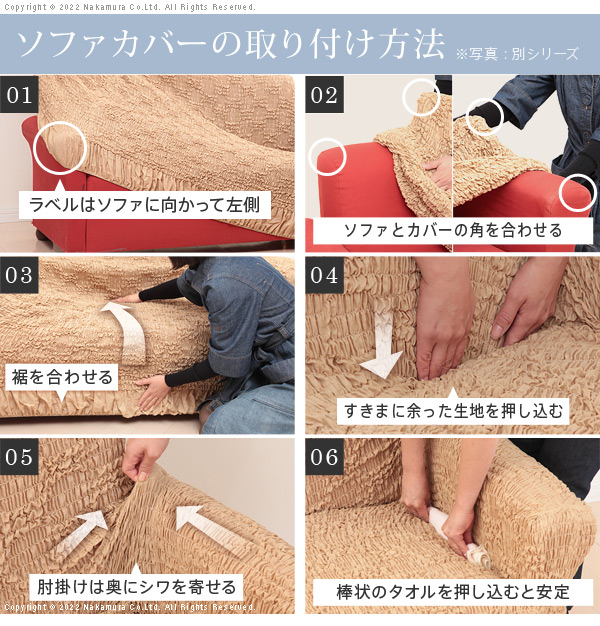 Copyright © 2022 Nakamura Co.Ltd. All Rights Reserved.

ソファカバーの取り付け方法 ※写真：別シリーズ

01
ラベルはソファに向かって左側

02
ソファとカバーの角を合わせる

03
裾を合わせる

04
すきまに余った生地を押し込む

05
肘掛けは奥にシワを寄せる

06
棒状のタオルを押し込むと安定

Copyright © 2022 Nakamura Co.Ltd. All Rights Reserved.