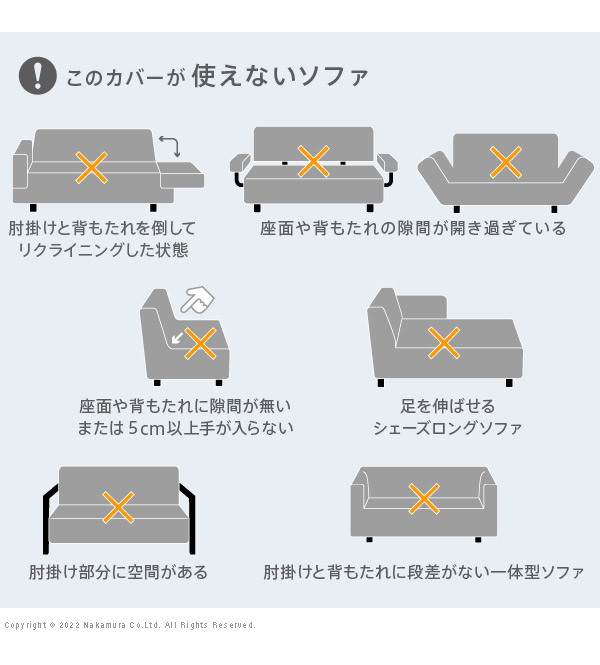 このカバーが 使えないソファ

肘掛けと背もたれを倒して
リクライニングした状態

座面や背もたれの隙間が開き過ぎている

座面や背もたれに隙間が無い
または 5cm以上手が入らない

足を伸ばせる
シェーズロングソファ

肘掛け部分に空間がある

肘掛けと背もたれに段差がない一体型ソファ

Copyright © 2022 Nakamura Co.Ltd. All Rights Reserved.