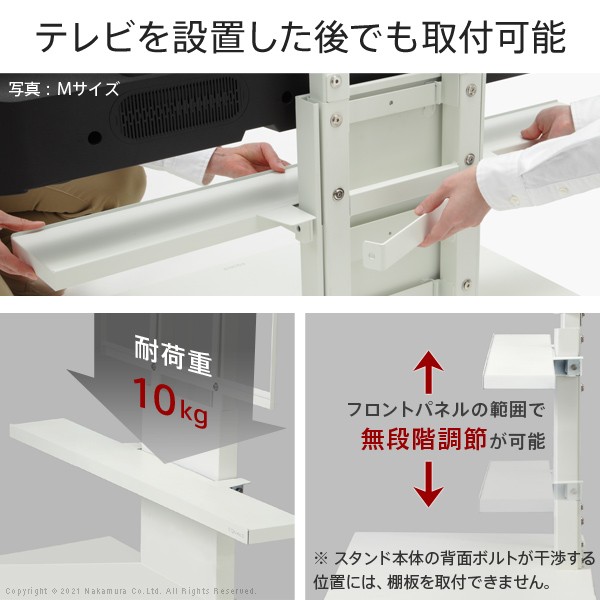 テレビを設置した後でも取付可能

写真：Mサイズ

耐荷重
10kg

フロントパネルの範囲で
無段階調節が可能

※ スタンド本体の背面ボルトが干渉する位置には、棚板を取付できません。

Copyright © 2021 Nakamura Co.Ltd. All Rights Reserved.