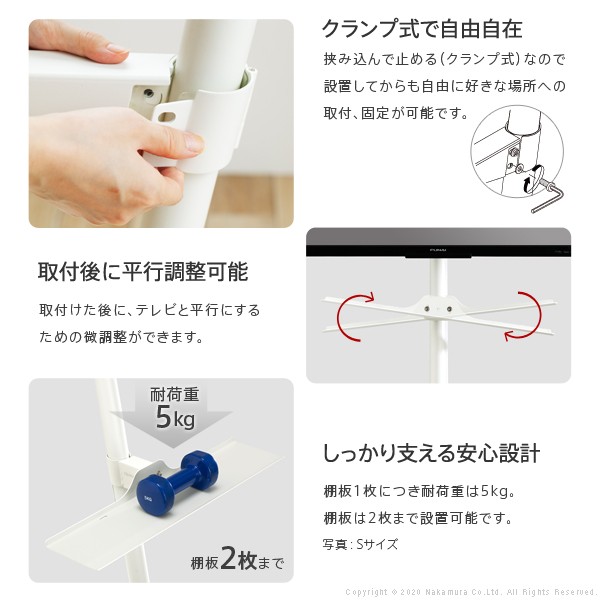 クランプ式で自由自在

挟み込んで止める(クランプ式)なので設置してからも自由に好きな場所への取付、固定が可能です。

取付後に平行調整可能

取付けた後に、テレビと平行にするための微調整ができます。

耐荷重
5kg

棚板2枚まで

しっかり支える安心設計

棚板1枚につき耐荷重は5kg。
棚板は2枚まで設置可能です。
写真：Sサイズ

Copyright © 2020 Nakamura Co.Ltd. All Rights Reserved.