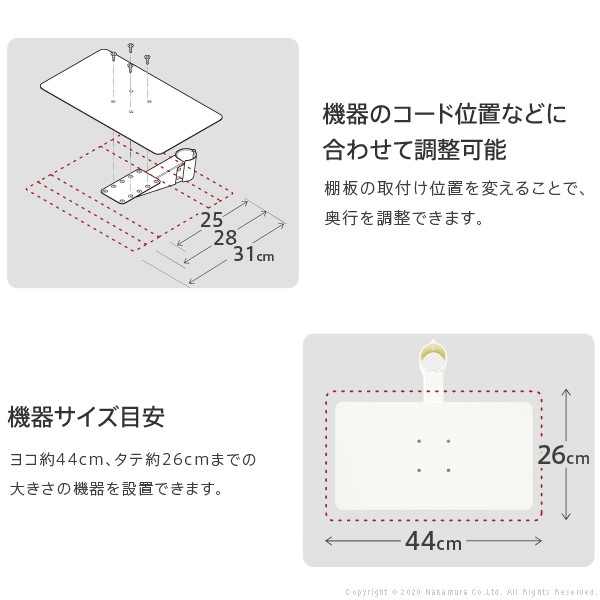 25
28
31cm

機器のコード位置などに合わせて調整可能

棚板の取付け位置を変えることで、奥行を調整できます。

機器サイズ目安

ヨコ約44cm、タテ約26cmまでの大きさの機器を設置できます。

26cm

44cm

Copyright © 2020 Nakamura Co.Ltd. All Rights Reserved.