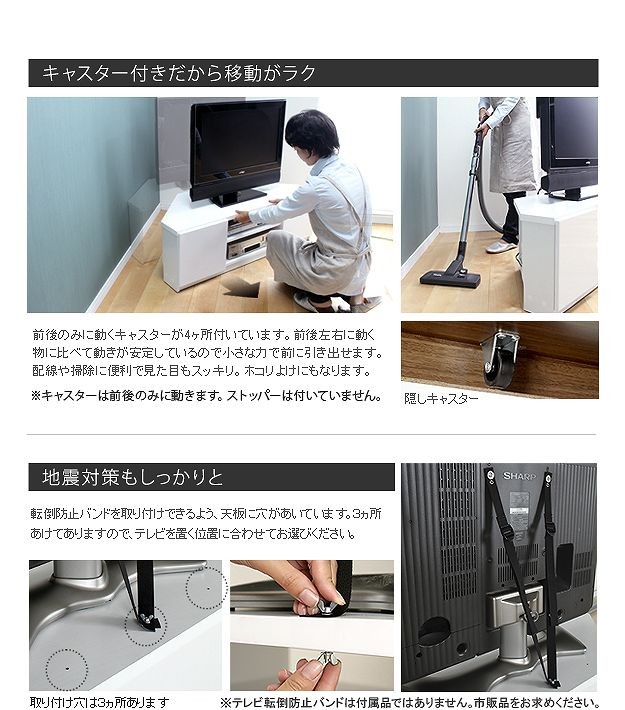 キャスター付きだから移動がラク

前後のみに動くキャスターが4ヶ所付いています。前後左右に動く物に比べて動きが安定しているので小さな力で前に引き出せます。配線や掃除に便利で見た目もスッキリ。ホコリよけにもなります。

※キャスターは前後のみに動きます。ストッパーは付いていません。

隠しキャスター

地震対策もしっかりと

転倒防止バンドを取り付けできるよう、天板に穴があいています。3ヵ所あけてありますので、テレビを置く位置に合わせてお選びください。

SHARP

取り付け穴は3ヵ所あります

※テレビ転倒防止バンドは付属品ではありません。市販品をお求めください。