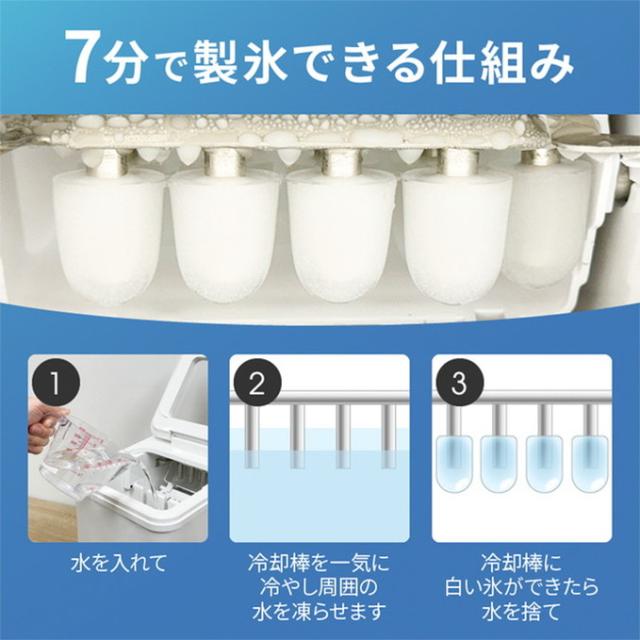 7分で製氷できる仕組み

1

水を入れて

2

冷却棒を一気に冷やし周囲の水を凍らせます

3

冷却棒に白い氷ができたら水を捨て