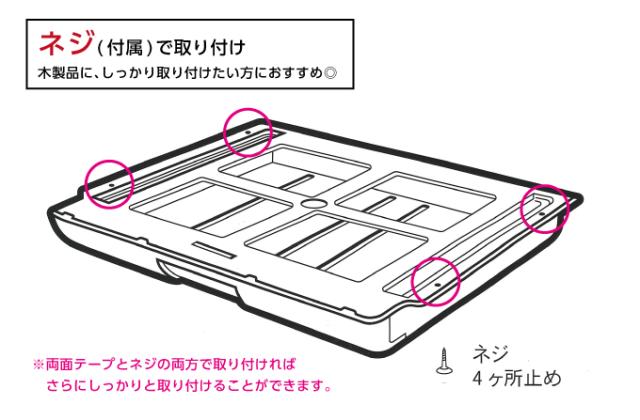 ネジ(付属)で取り付け
木製品に、しっかり取り付けたい方におすすめ◎

※両面テープとネジの両方で取り付ければ
さらにしっかりと取り付けることができます。

ネジ
4ヶ所止め