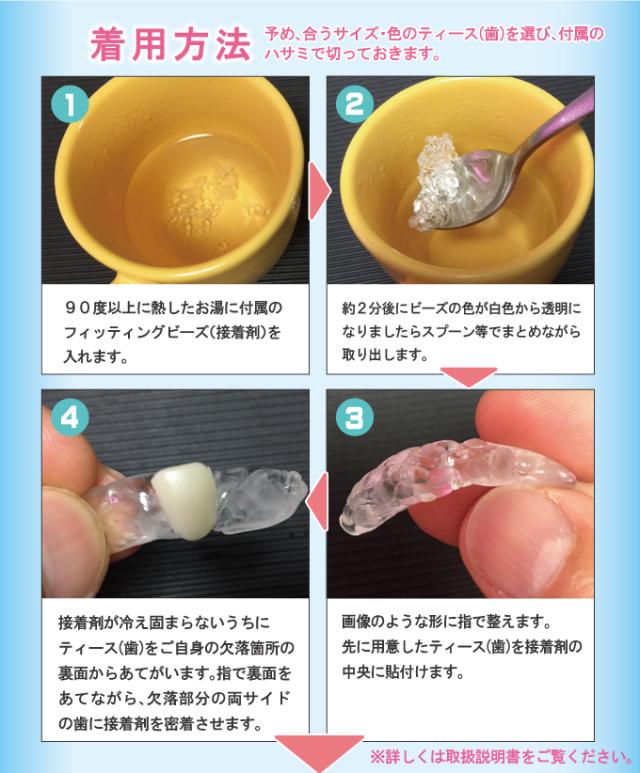 着用方法 予め、合うサイズ・色のティース(歯)を選び、付属のハサミで切っておきます。

1

90度以上に熱したお湯に付属のフィッティングビーズ(接着剤)を入れます。

2

約2分後にビーズの色が白色から透明になりましたらスプーン等でまとめながら取り出します。

3

画像のような形に指で整えます。先に用意したティース(歯)を接着剤の中央に貼付けます。

4

接着剤が冷え固まらないうちにティース(歯)をご自身の欠落箇所の裏面からあてがいます。指で裏面をあてながら、欠落部分の両サイドの歯に接着剤を密着させます。

※詳しくは取扱説明書をご覧ください。