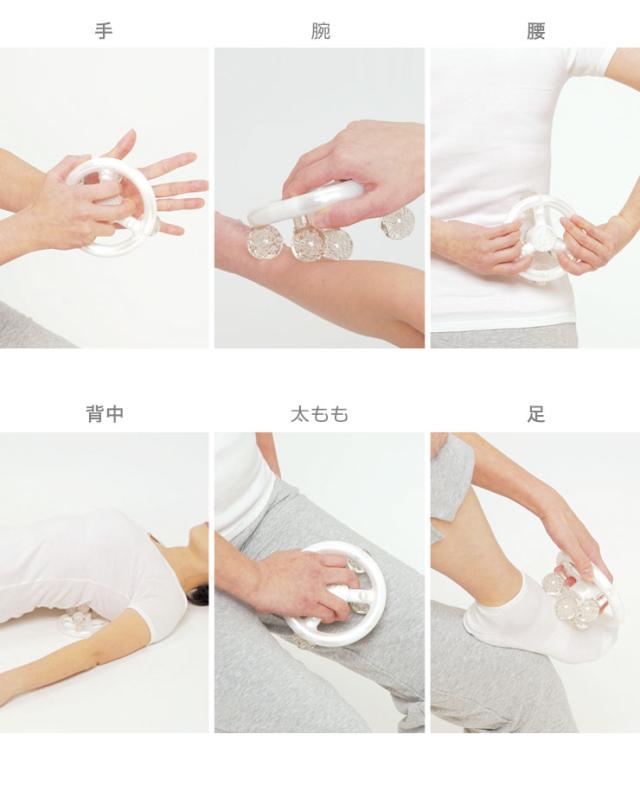 手

腕

腰

背中

太もも

足