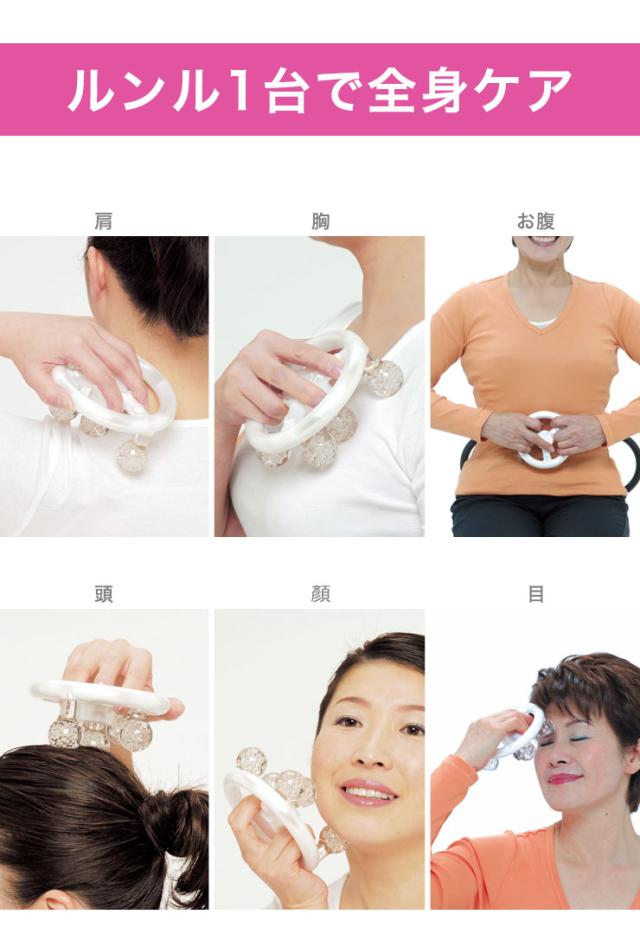 ルンル1台で全身ケア

肩

胸

お腹

頭

顔

目