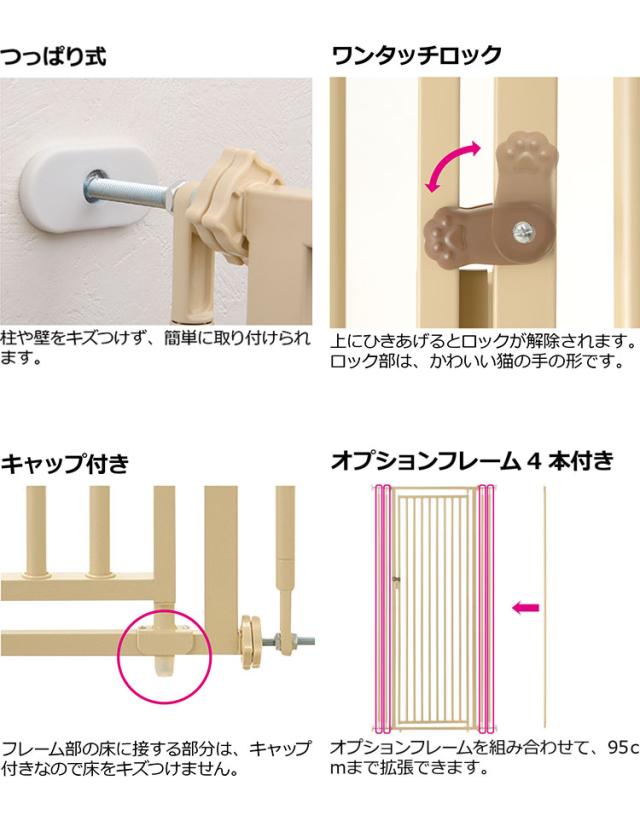 つっぱり式

柱や壁をキズつけず、簡単に取り付けられます。

ワンタッチロック

上にひきあげるとロックが解除されます。ロック部は、かわいい猫の手の形です。

キャップ付き

フレーム部の床に接する部分は、キャップ付きなので床をキズつけません。

オプションフレーム 4 本付き

オプションフレームを組み合わせて、95cmまで拡張できます。