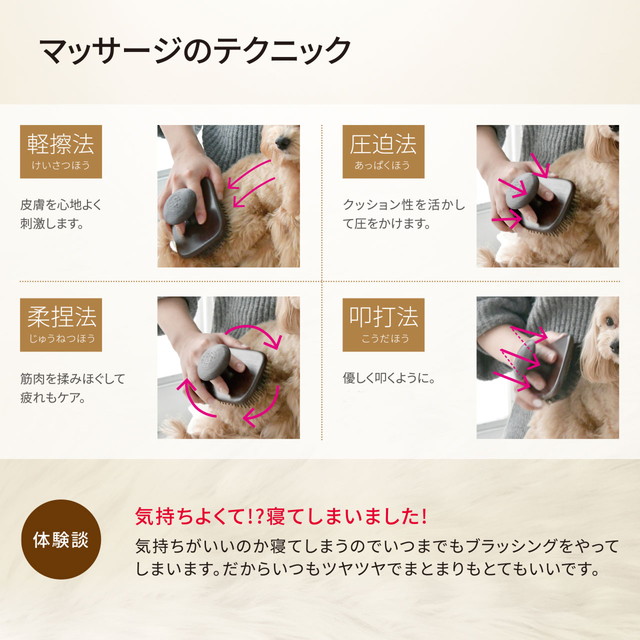 マッサージのテクニック

軽擦法
けいさつほう

皮膚を心地よく刺激します。

圧迫法
あっぱくほう

クッション性を活かして圧をかけます。

柔捏法
じゅうねつほう

筋肉を揉みほぐして疲れもケア。

叩打法
こうだほう

優しく叩くように。

体験談

気持ちよくて!?寝てしまいました!

気持ちがいいのか寝てしまうのでいつまでもブラッシングをやってしまいます。だからいつもツヤツヤでまとまりもとてもいいです。