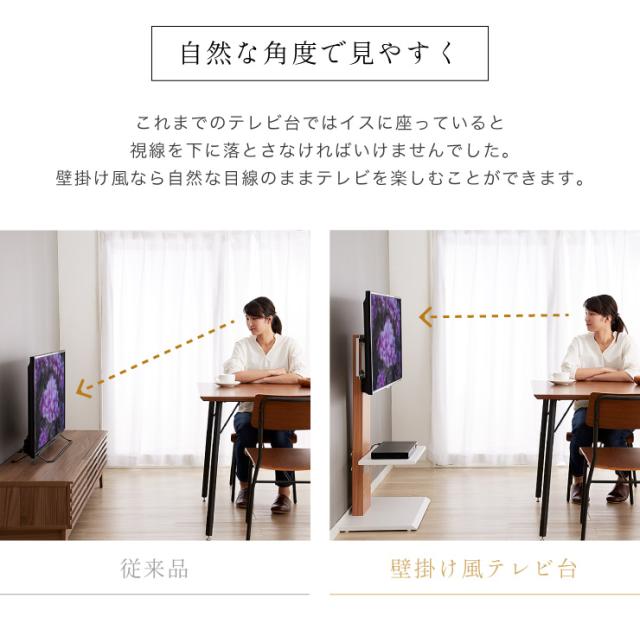 自然な角度で見やすく

これまでのテレビ台ではイスに座っていると
視線を下に落とさなければいけませんでした。
壁掛け風なら自然な目線のままテレビを楽しむことができます。

従来品

壁掛け風テレビ台