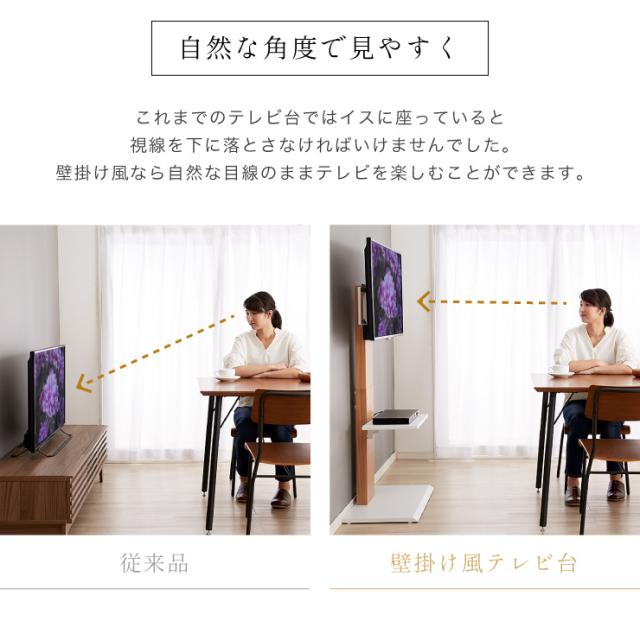 自然な角度で見やすく

これまでのテレビ台ではイスに座っていると
視線を下に落とさなければいけませんでした。
壁掛け風なら自然な目線のままテレビを楽しむことができます。

従来品

壁掛け風テレビ台